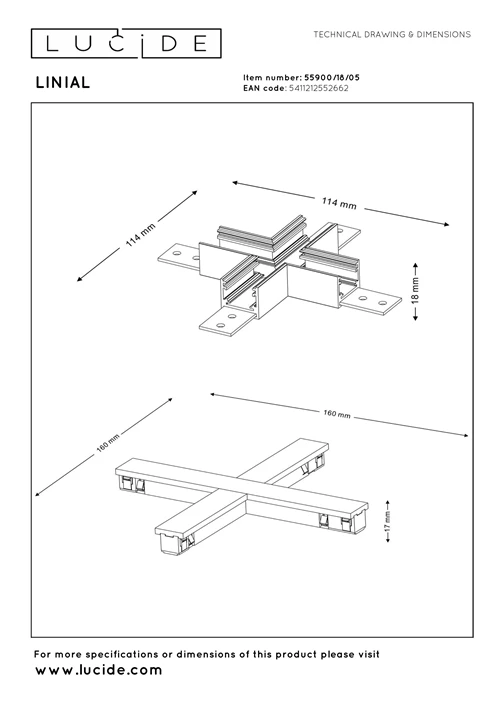 LUCIDE

TECHNICAL DRAWING & DIMENSIONS

LINIAL

Item number: 55900/18/05
EAN code: 5411212552662

114 mm

114 mm

18 mm

160 mm

160 mm

17 mm

For more specifications or dimensions of this product please visit
www.lucide.com